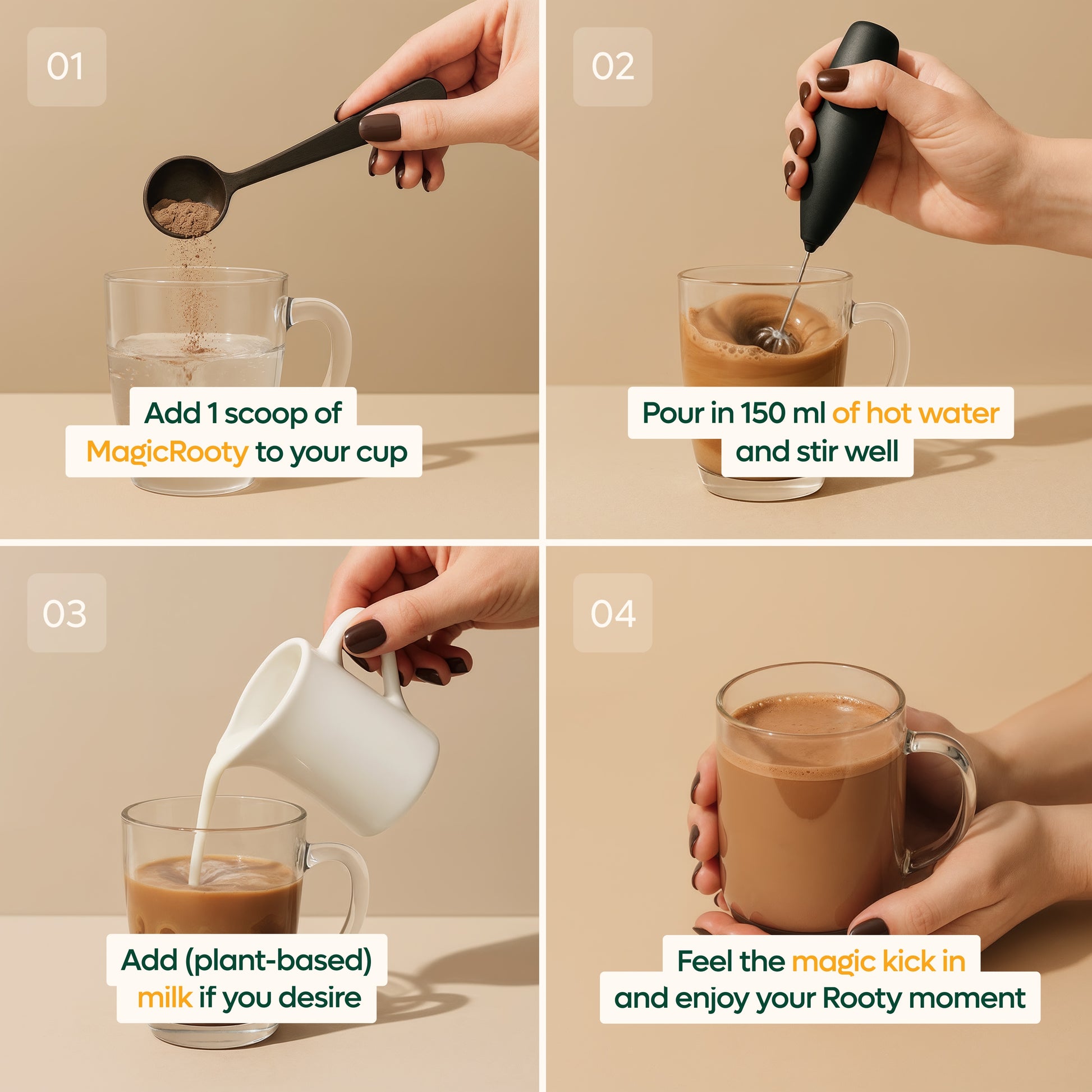 01

Add 1 scoop of MagicRooty to your cup

02

Pour in 150 ml of hot water and stir well

03

Add (plant-based) milk if you desire

04

Feel the magic kick in and enjoy your Rooty moment