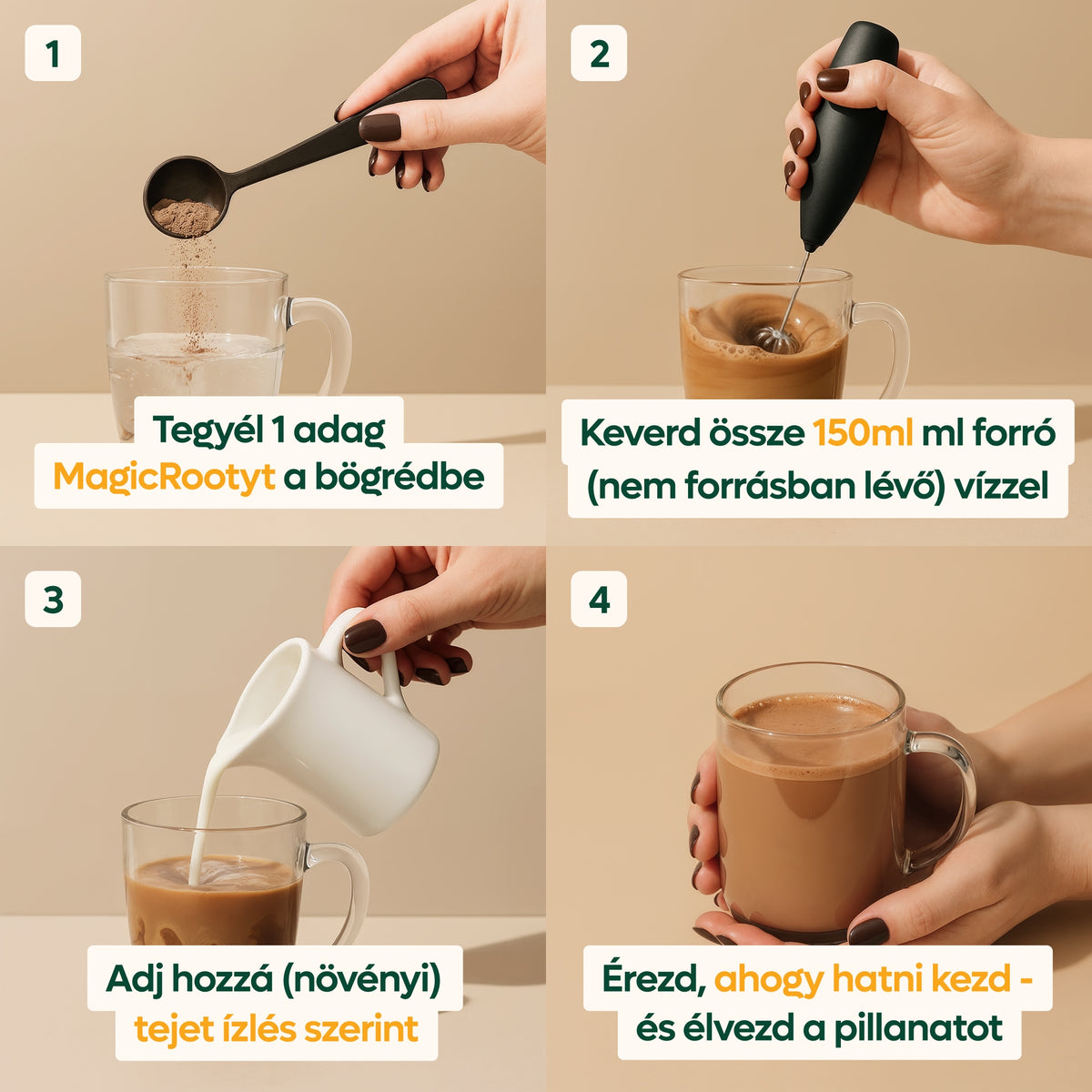 1

Tegyél 1 adag
MagicRootyt a bögrédbe

2

Keverd össze 150ml ml forró
(nem forrásban lévő) vízzel

3

Adj hozzá (növényi)
tejet ízlés szerint

4

Érezd, ahogy hatni kezd -
és élvezd a pillanatot